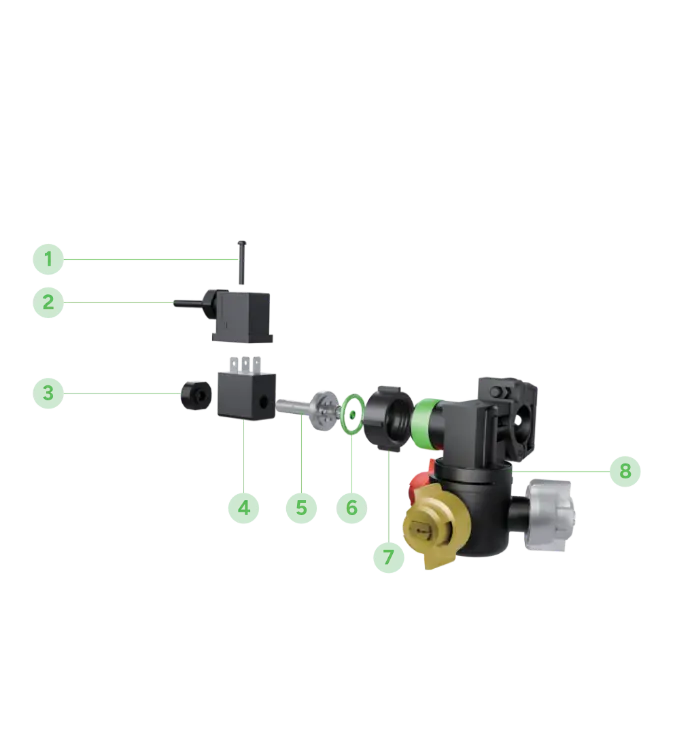 1
2
3
4
5
6
7
8